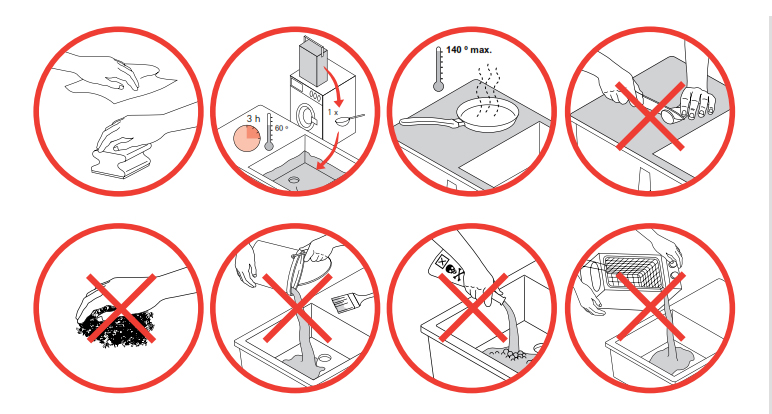 3 h
60 °
1 x
140 ° max.