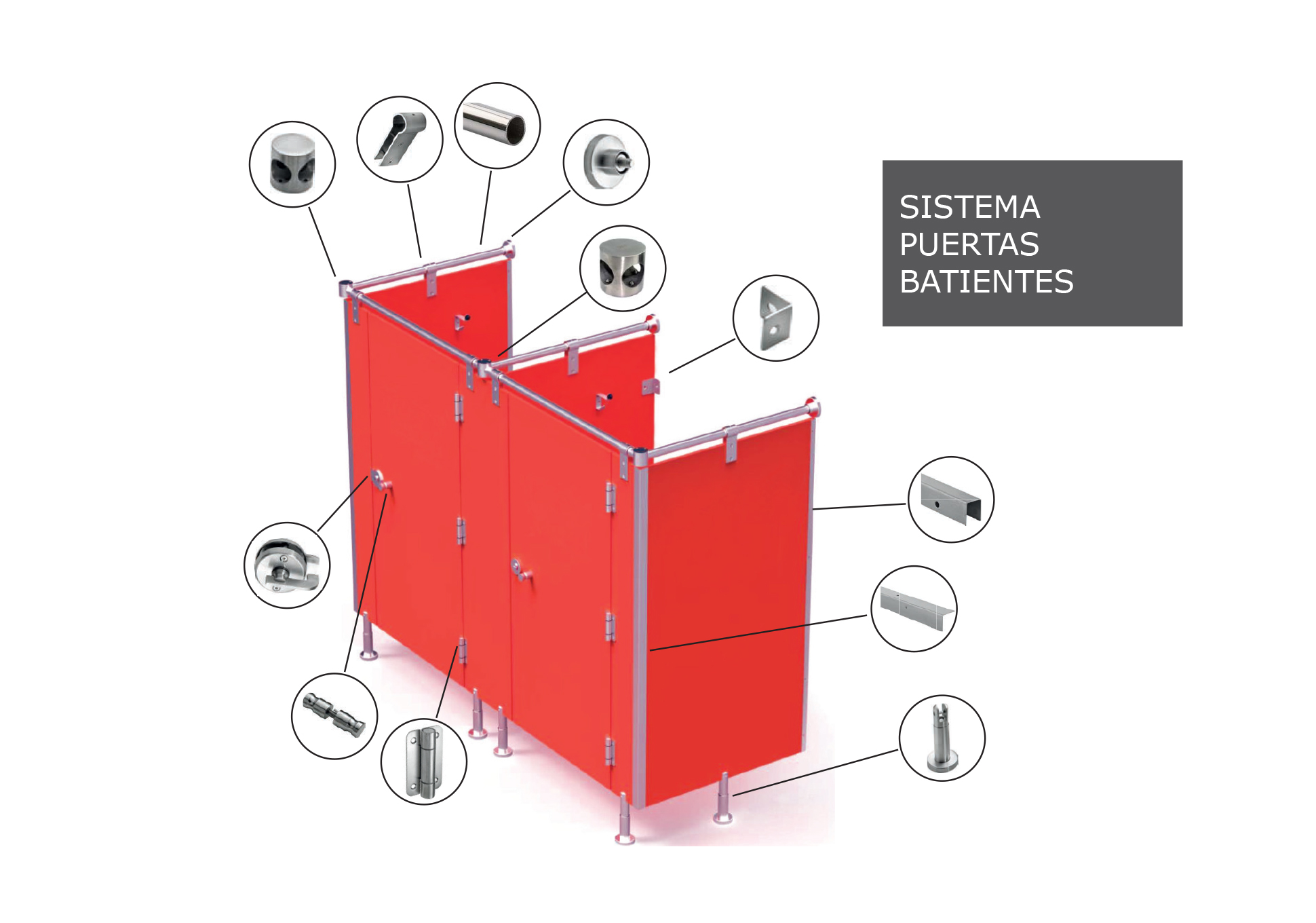 SISTEMA
PUERTAS
BATIENTES