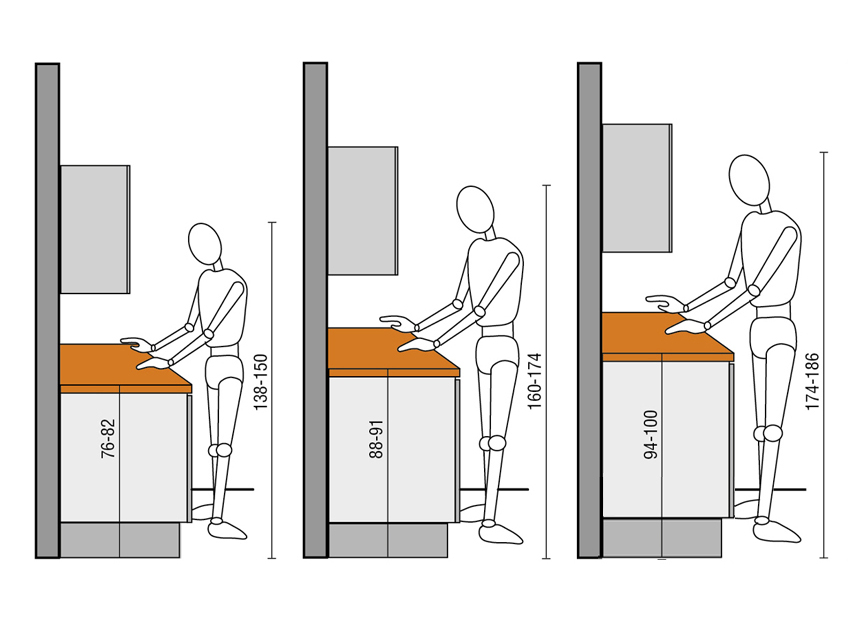 76-82

138-150

88-91

160-174

94-100

174-186