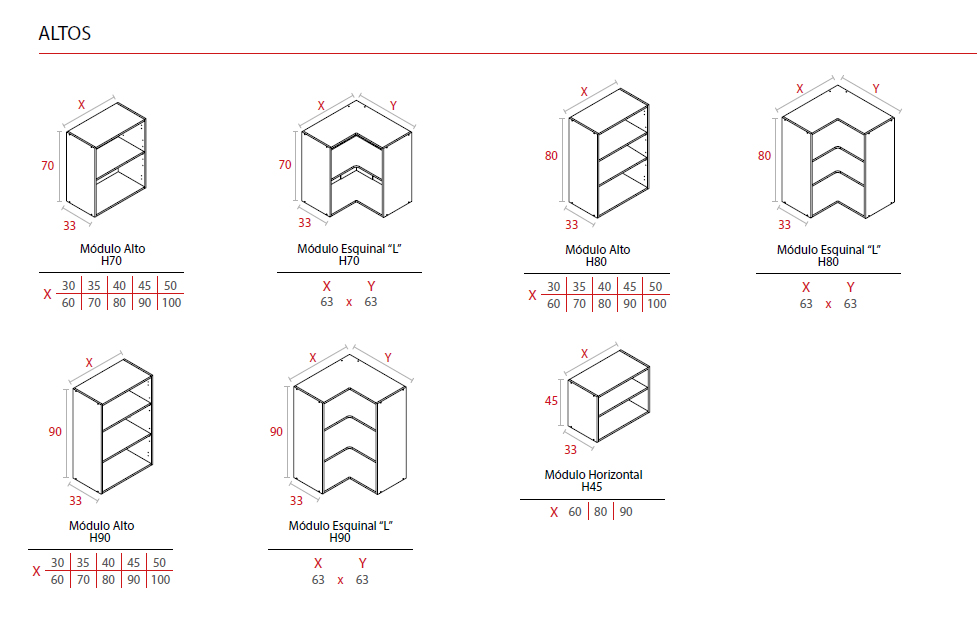 ALTOS

X
70
33
Módulo Alto
H70

| X | 30 | 35 | 40 | 45 | 50 |
|---|---|---|---|---|---|
| | 60 | 70 | 80 | 90 | 100 |

X Y
70
33
Módulo Esquinal "L"
H70

X Y
63 x 63

X
80
33
Módulo Alto
H80

| X | 30 | 35 | 40 | 45 | 50 |
|---|---|---|---|---|---|
| | 60 | 70 | 80 | 90 | 100 |

X Y
80
33
Módulo Esquinal "L"
H80

X Y
63 x 63

X
90
33
Módulo Alto
H90

| X | 30 | 35 | 40 | 45 | 50 |
|---|---|---|---|---|---|
| | 60 | 70 | 80 | 90 | 100 |

X Y
90
33
Módulo Esquinal "L"
H90

X Y
63 x 63

X
45
33
Módulo Horizontal
H45

X 60 | 80 | 90