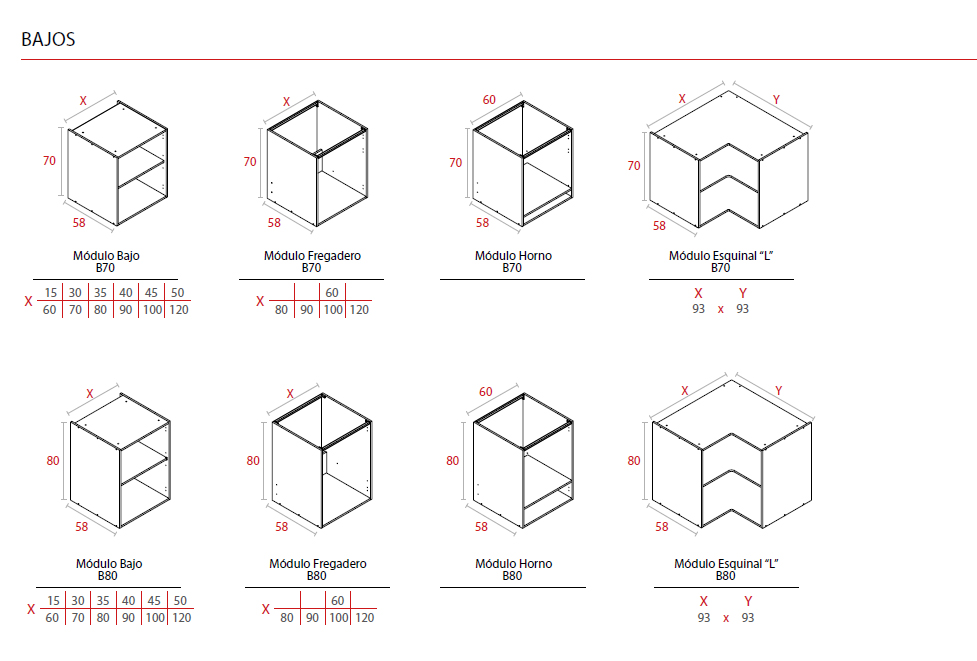 BAJOS

X
70
58
Módulo Bajo
B70

X

| 15 | 30 | 35 | 40 | 45 | 50 |
|---|---|---|---|---|---|
| 60 | 70 | 80 | 90 | 100 | 120 |

X
70
58
Módulo Fregadero
B70

X

| | | 60 | |
|---|---|---|---|
| 80 | 90 | 100 | 120 |

60
70
58
Módulo Horno
B70

X
Y
70
58
Módulo Esquinal "L"
B70

X Y
93 x 93

X
80
58
Módulo Bajo
B80

X

| 15 | 30 | 35 | 40 | 45 | 50 |
|---|---|---|---|---|---|
| 60 | 70 | 80 | 90 | 100 | 120 |

X
80
58
Módulo Fregadero
B80

X

| | | 60 | |
|---|---|---|---|
| 80 | 90 | 100 | 120 |

60
80
58
Módulo Horno
B80

X
Y
80
58
Módulo Esquinal "L"
B80

X Y
93 x 93