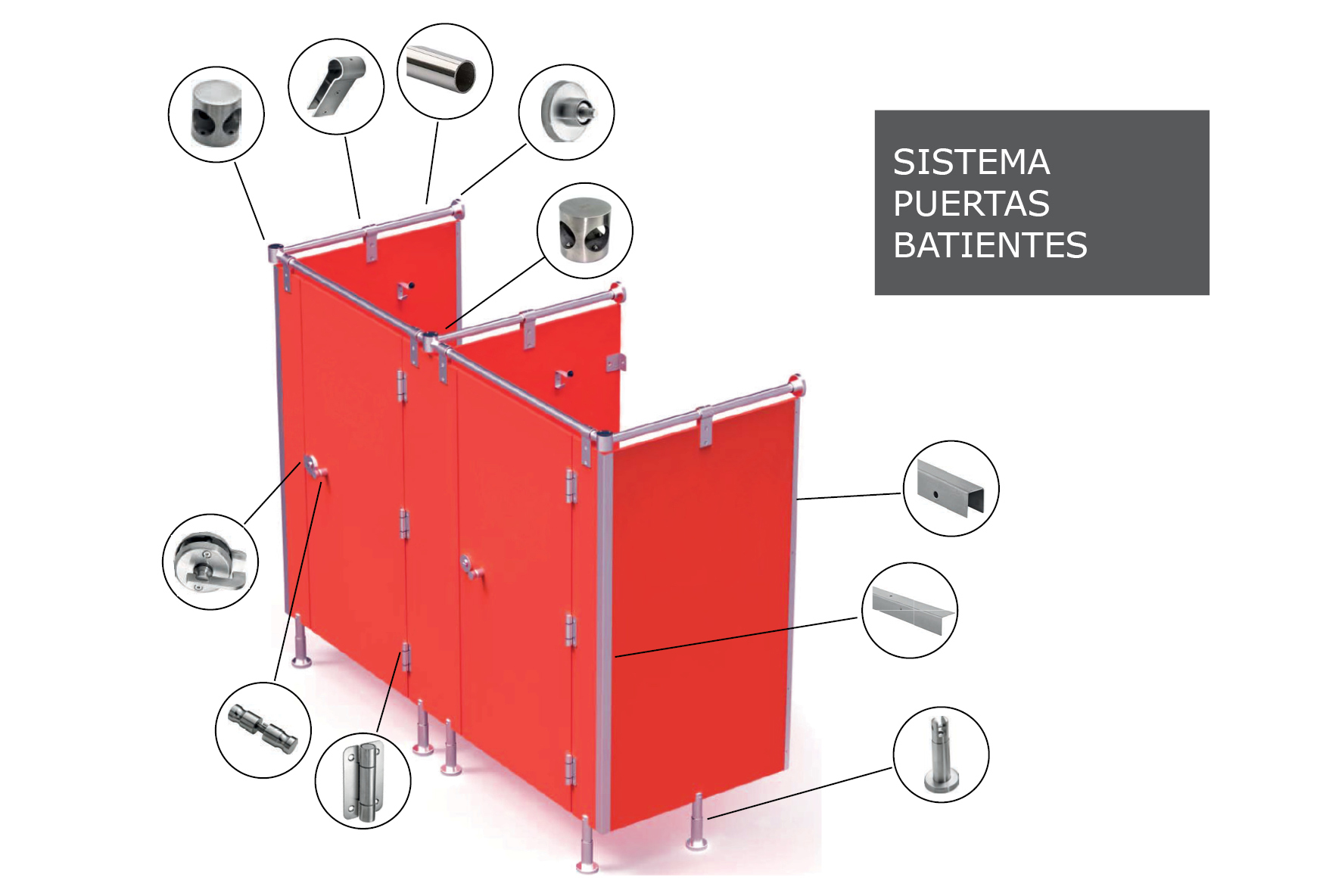 SISTEMA
PUERTAS
BATIENTES