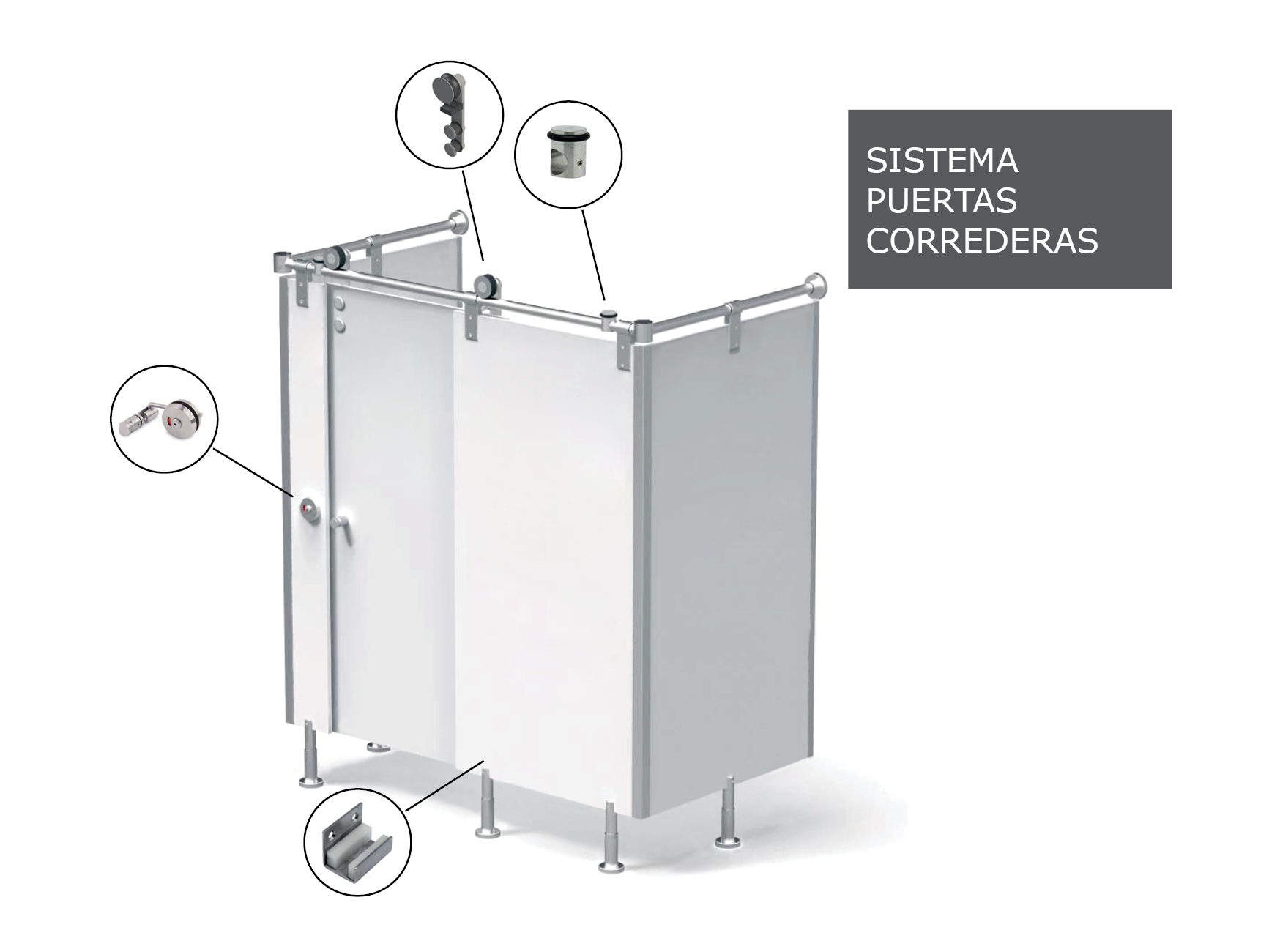 SISTEMA
PUERTAS
CORREDERAS